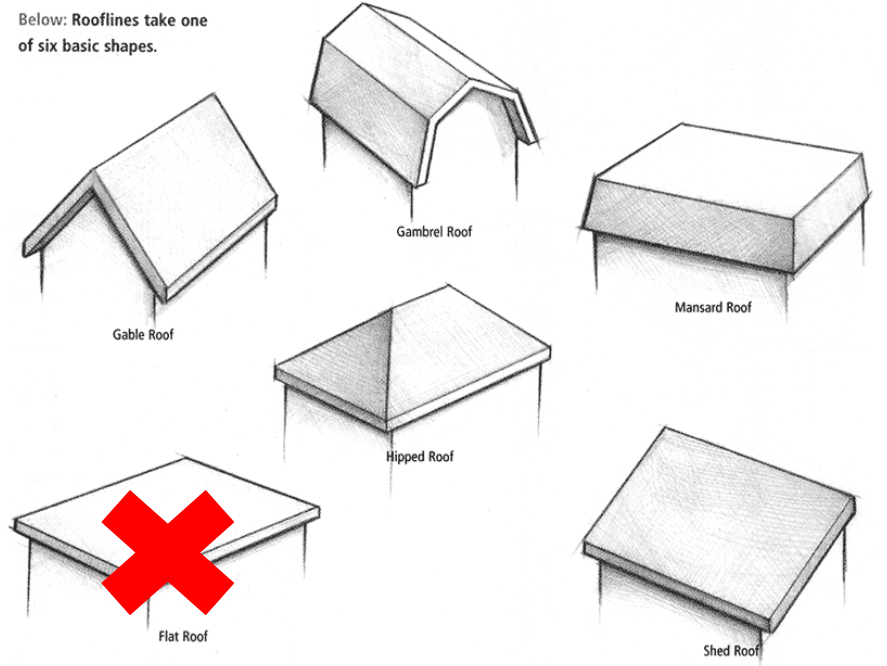 Below: Rooflines take one of six basic shapes.

Gambrel Roof

Gable Roof

Mansard Roof

Hipped Roof

Flat Roof

Shed Roof